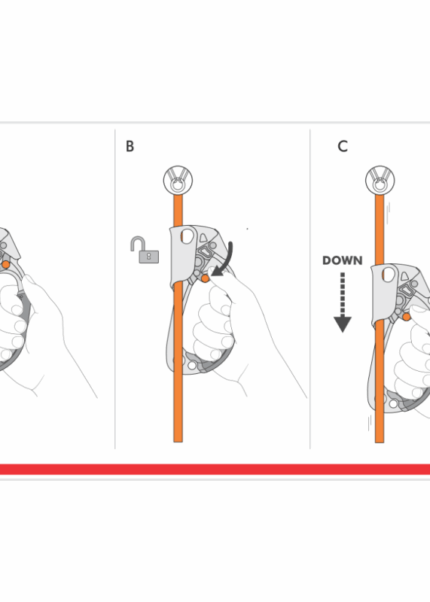 B

C

DOWN